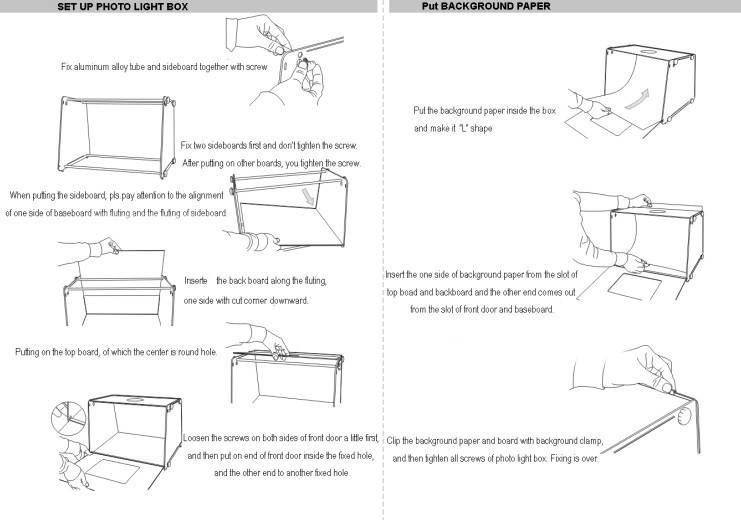 SET UP PHOTO LIGHT BOX

Fix aluminum alloy tube and sideboard together with screw

Fix two sideboards first and don't tighten the screw. After putting on other boards, you tighten the screw.

When putting the sideboard, pls pay attention to the alignment of one side of baseboard with fluting and the fluting of sideboard

Inserte the back board along the fluting, one side with cut corner downward.

Putting on the top board, of which the center is round hole.

Loosen the screws on both sides of front door a little first, and then put on end of front door inside the fixed hole, and the other end to another fixed hole.

Put BACKGROUND PAPER

Put the background paper inside the box and make it "L" shape

Insert the one side of background paper from the slot of top boad and backboard and the other end comes out from the slot of front door and baseboard.

Clip the background paper and board with background clamp, and then tighten all screws of photo light box. Fixing is over.